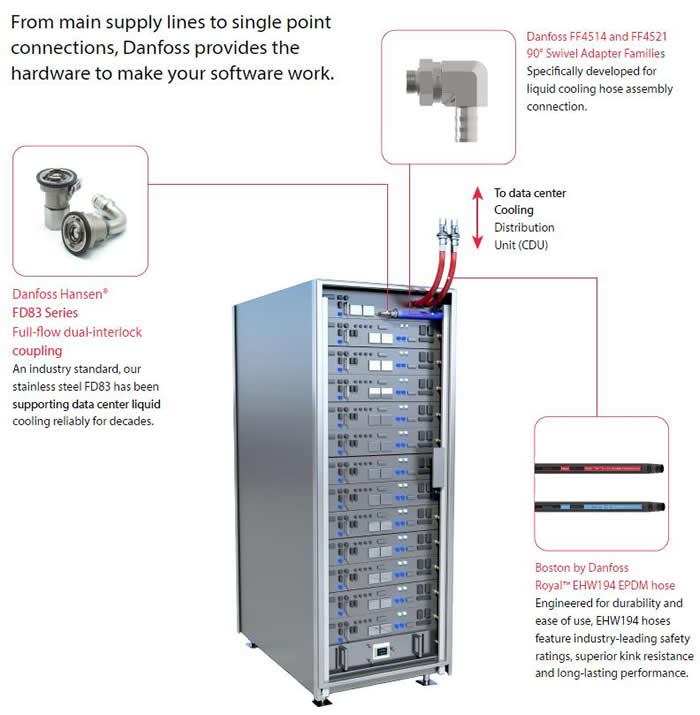 From main supply lines to single point connections, Danfoss provides the hardware to make your software work.

Danfoss FF4514 and FF4521 90° Swivel Adapter Families
Specifically developed for liquid cooling hose assembly connection.

To data center Cooling Distribution Unit (CDU)

Danfoss Hansen®
FD83 Series
Full-flow dual-interlock coupling
An industry standard, our stainless steel FD83 has been supporting data center liquid cooling reliably for decades.

Boston by Danfoss
Royal™ EHW194 EPDM hose
Engineered for durability and ease of use, EHW194 hoses feature industry-leading safety ratings, superior kink resistance and long-lasting performance.