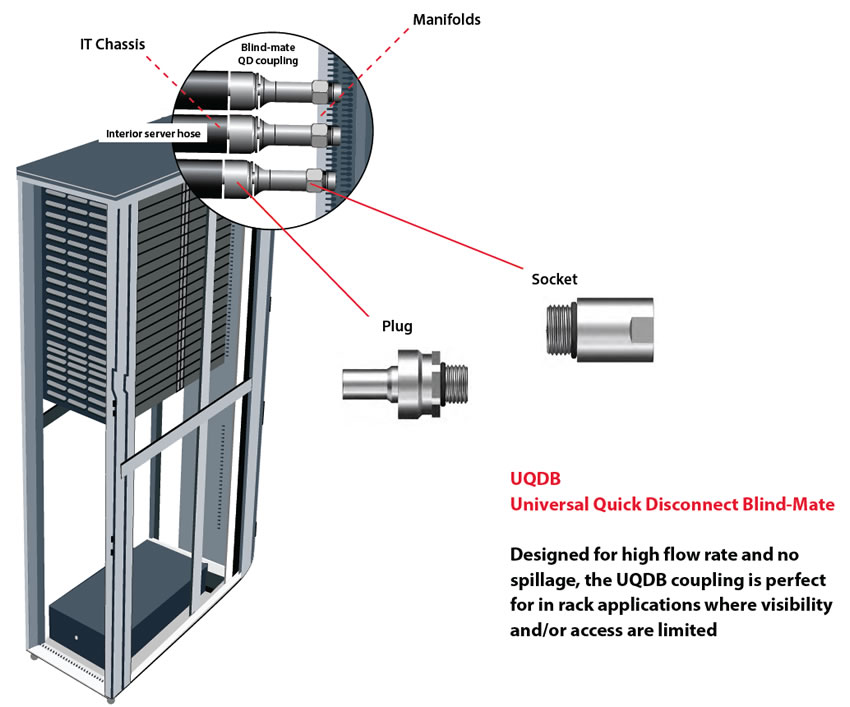 Manifolds

IT Chassis

Blind-mate QD coupling

Interior server hose

Socket

Plug

UQDB
Universal Quick Disconnect Blind-Mate

Designed for high flow rate and no spillage, the UQDB coupling is perfect for in rack applications where visibility and/or access are limited